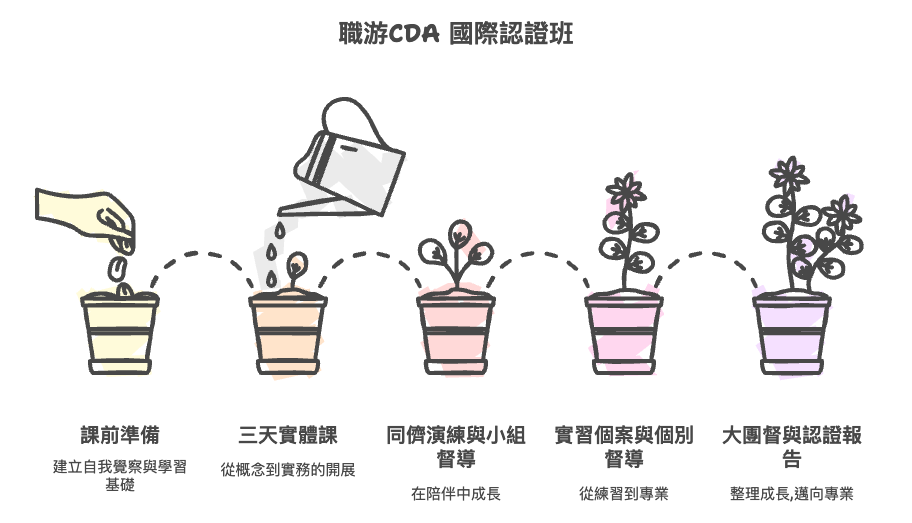 職游CDA 國際認證班

課前準備

建立自我覺察與學習基礎

三天實體課

從概念到實務的開展

同儕演練與小組督導

在陪伴中成長

實習個案與個別督導

從練習到專業

大團督與認證報告

整理成長,邁向專業